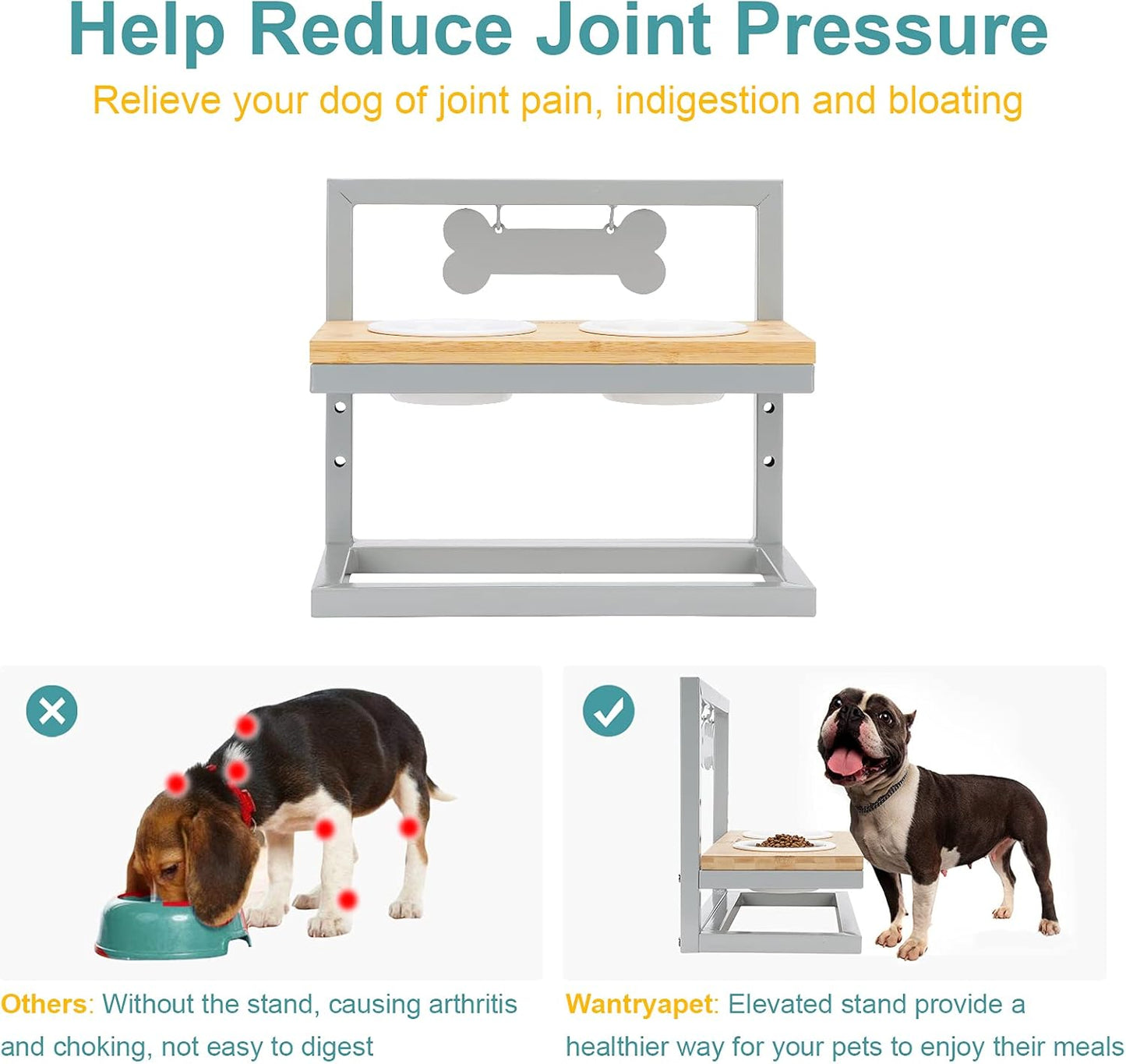 Help Reduce Joint Pressure

Relieve your dog of joint pain, indigestion and bloating

Others: Without the stand, causing arthritis and choking, not easy to digest

Wantryapet: Elevated stand provide a healthier way for your pets to enjoy their meals