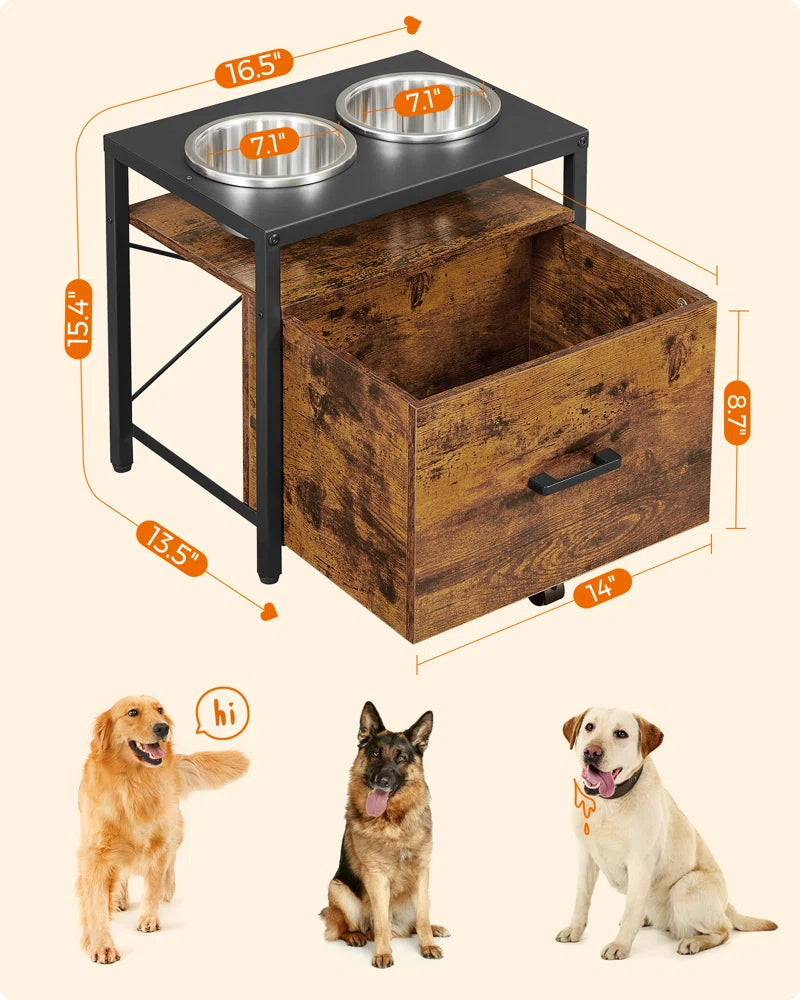 16.5"
7.1"
7.1"
15.4"
8.7"
13.5"
14"
hi