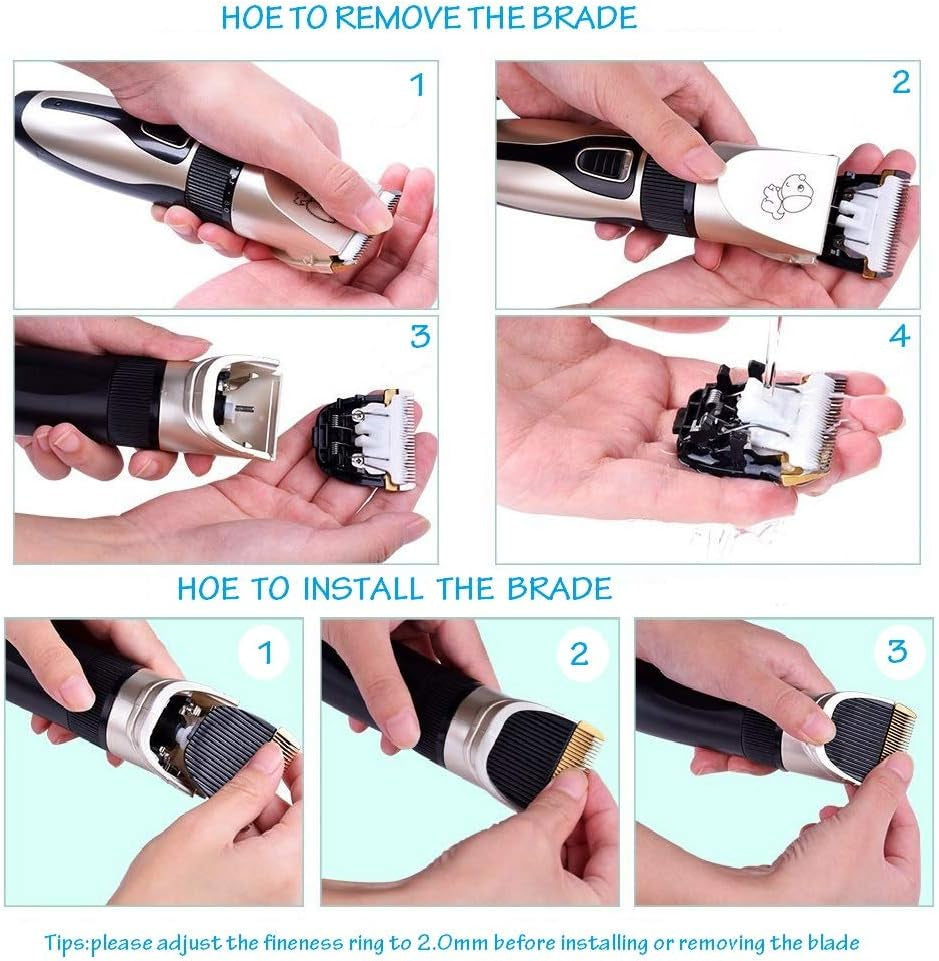 HOE TO REMOVE THE BRADE

1

2

3

4

HOE TO INSTALL THE BRADE

1

2

3

Tips:please adjust the fineness ring to 2.0mm before installing or removing the blade