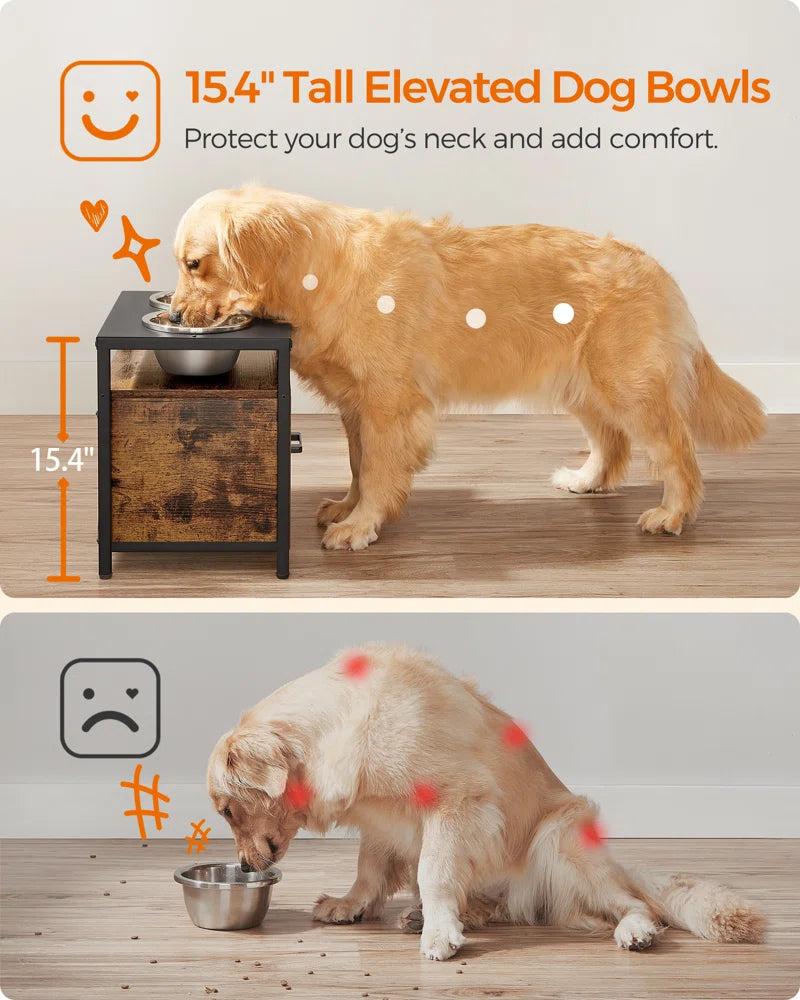 15.4" Tall Elevated Dog Bowls
Protect your dog's neck and add comfort.

15.4"